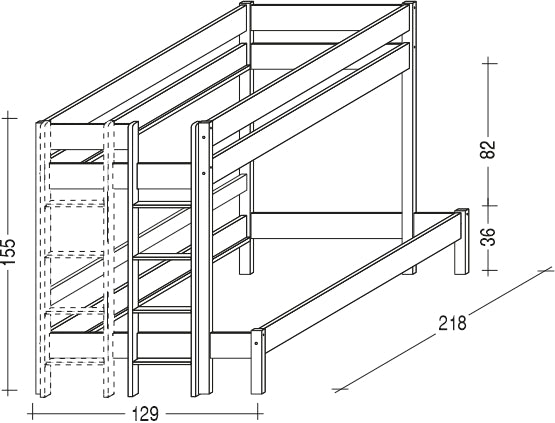 155
82
36
218
129