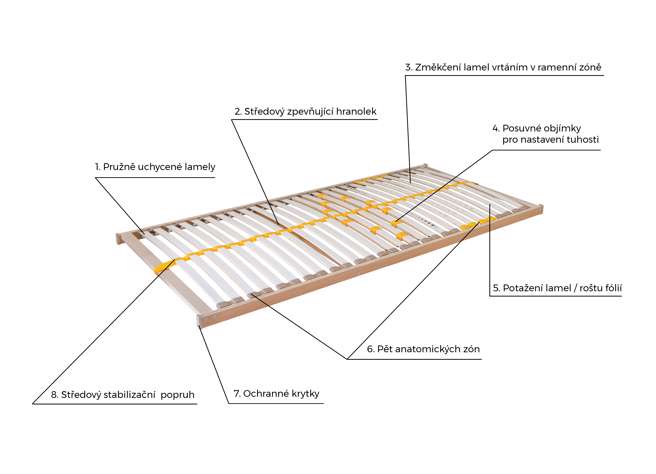 3. Změkčení lamel vrtáním v ramenní zóně

2. Středový zpevňující hranolek

4. Posuvné objímky
pro nastavení tuhosti

1. Pružně uchycené lamely

5. Potažení lamel / roštu fólií

6. Pět anatomických zón

8. Středový stabilizační popruh

7. Ochranné krytky