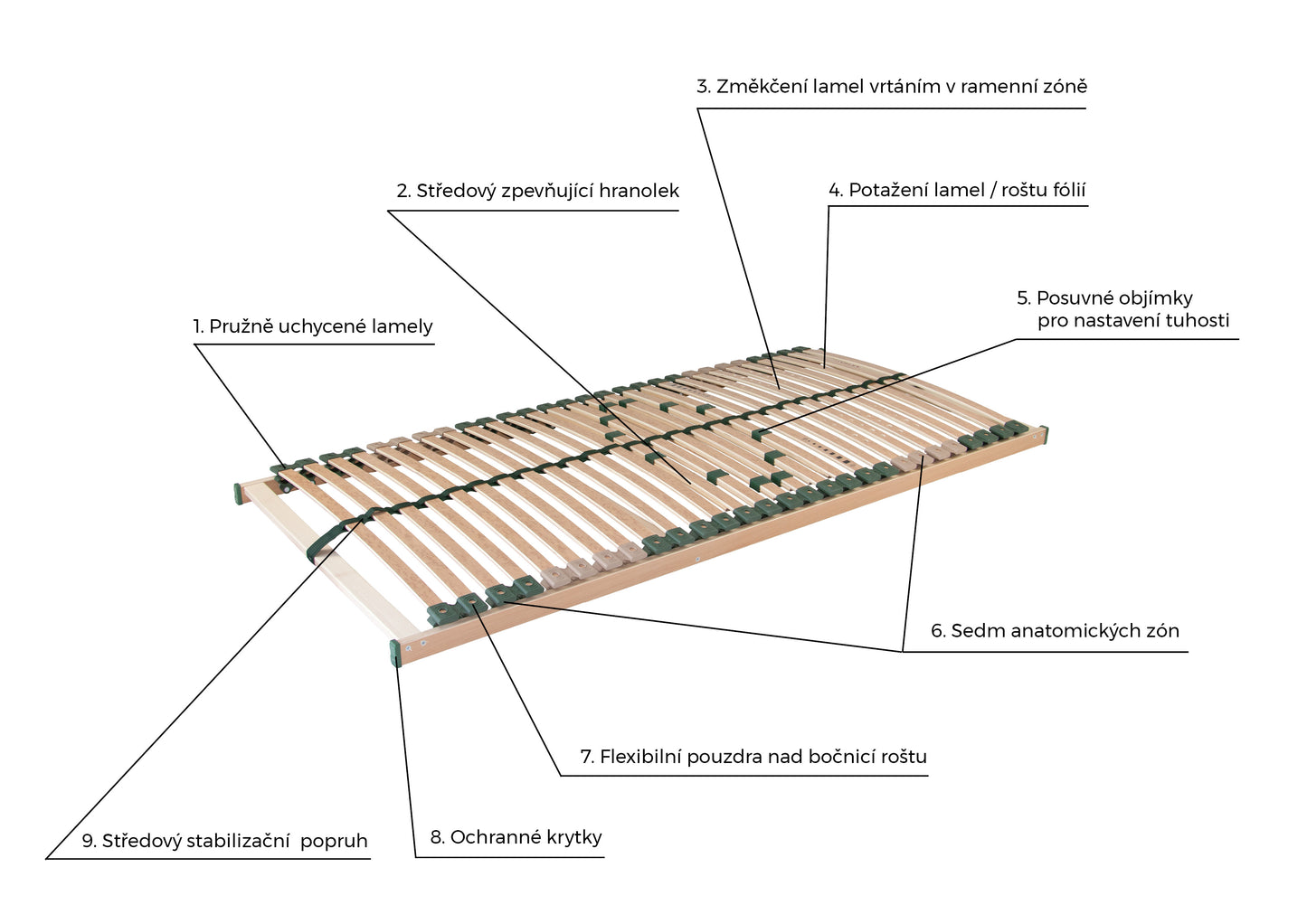 3. Změkčení lamel vrtáním v ramenní zóně

2. Středový zpevňující hranolek

4. Potažení lamel / roštu fólií

5. Posuvné objímky pro nastavení tuhosti

1. Pružně uchycené lamely

6. Sedm anatomických zón

7. Flexibilní pouzdra nad bočnicí roštu

9. Středový stabilizační popruh

8. Ochranné krytky