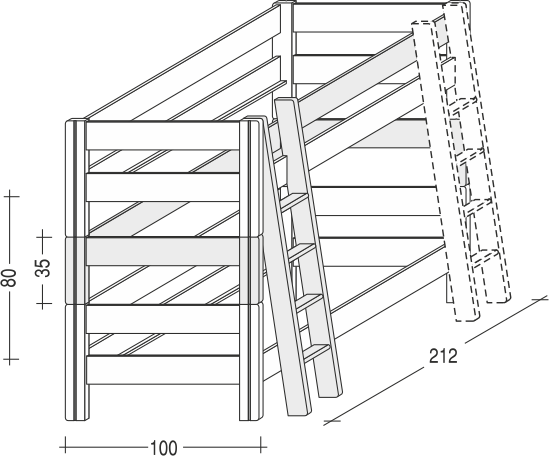 80
35
212
100