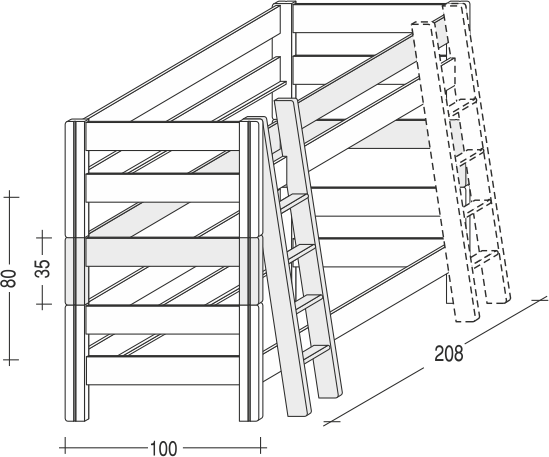 80
35
208
100